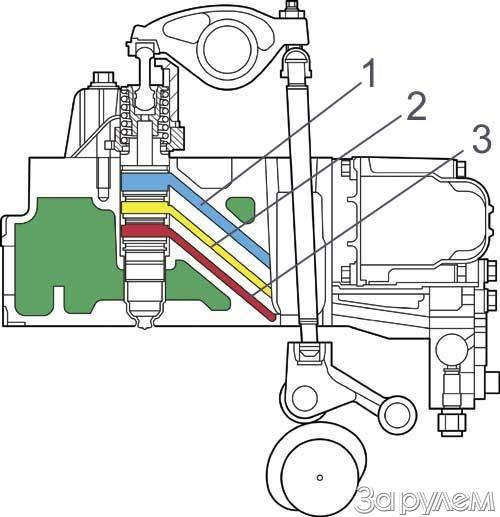 1
2
3
За рулем